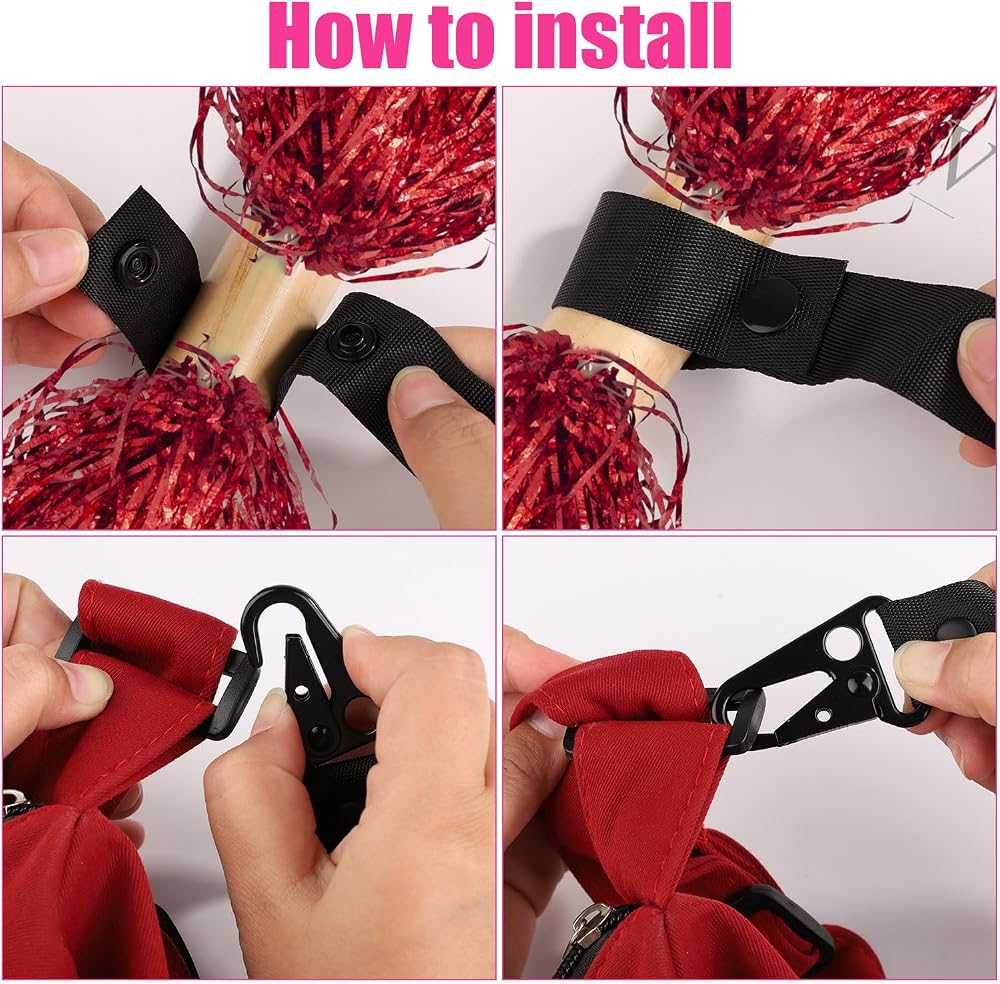 How to install