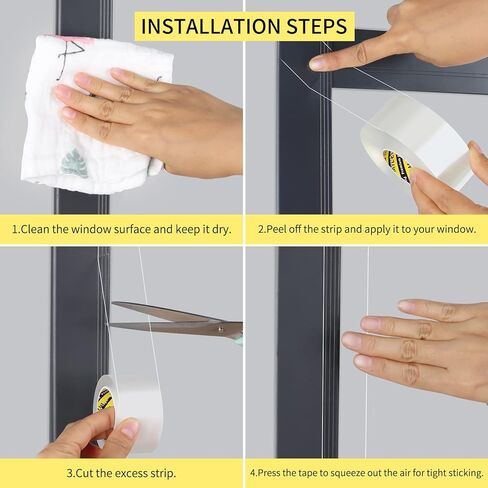 INSTALLATION STEPS

1.Clean the window surface and keep it dry.

2.Peel off the strip and apply it to your window.

3.Cut the excess strip.

4.Press the tape to squeeze out the air for tight sticking.