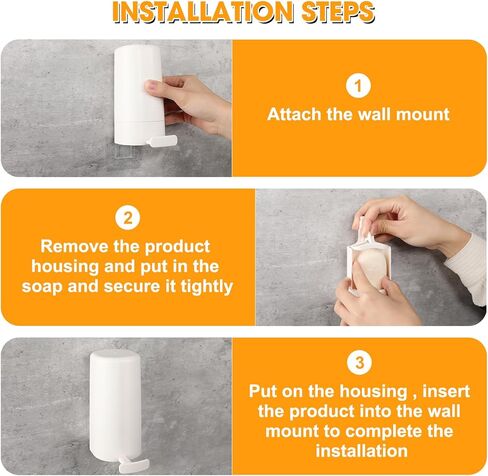 INSTALLATION STEPS

1
Attach the wall mount

2
Remove the product housing and put in the soap and secure it tightly

3
Put on the housing , insert the product into the wall mount to complete the installation