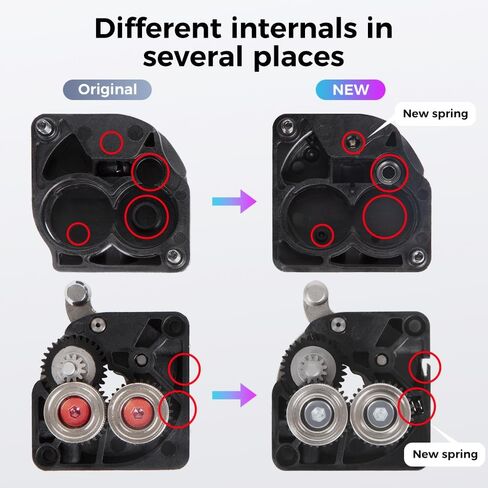 Different internals in several places

Original

NEW

New spring

New spring