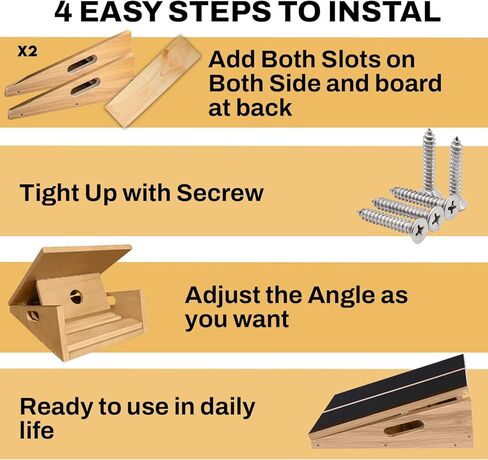 4 EASY STEPS TO INSTAL

X2

Add Both Slots on Both Side and board at back

Tight Up with Secrew

Adjust the Angle as you want

Ready to use in daily life