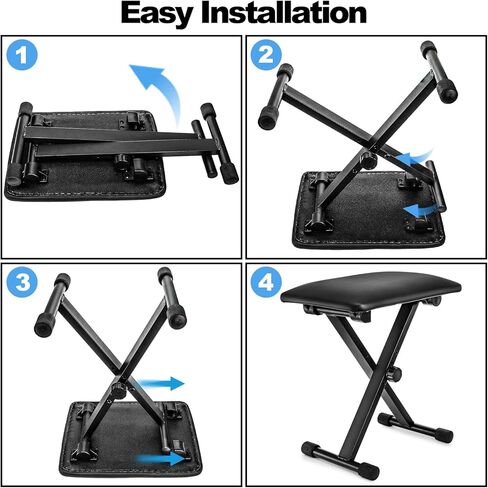 Easy Installation

1

2

3

4