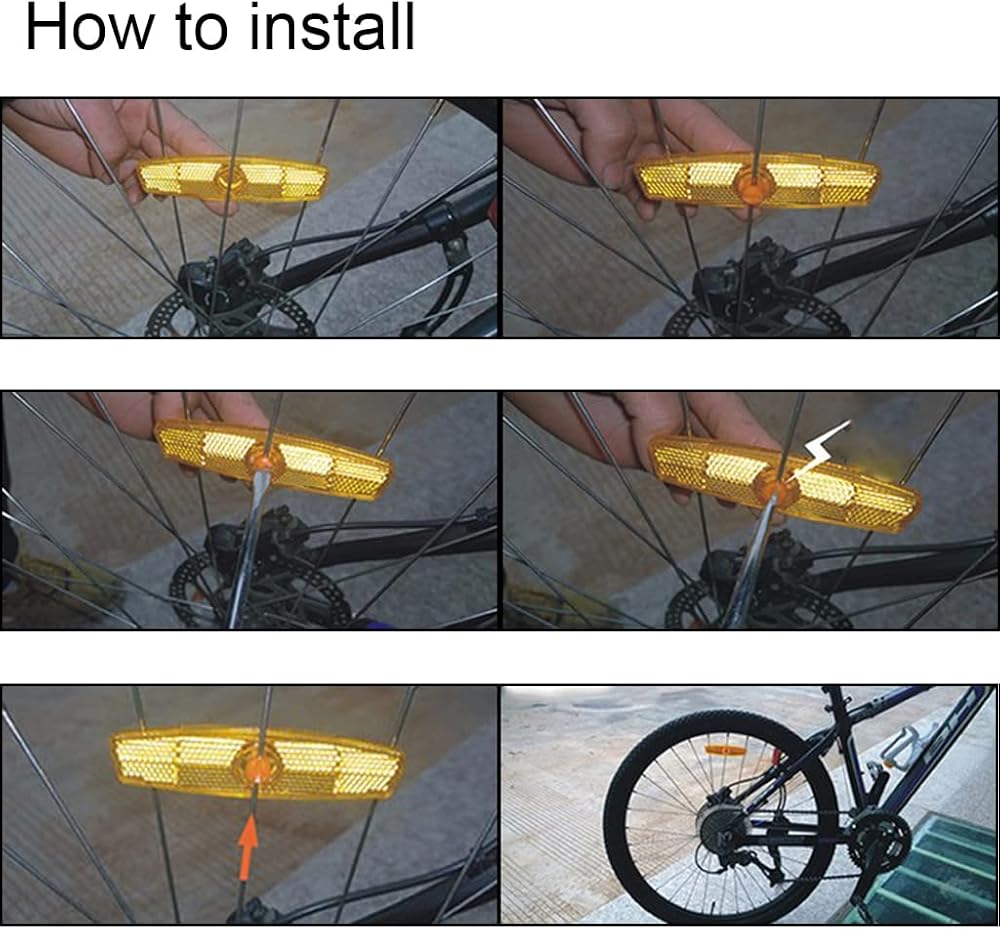 How to install