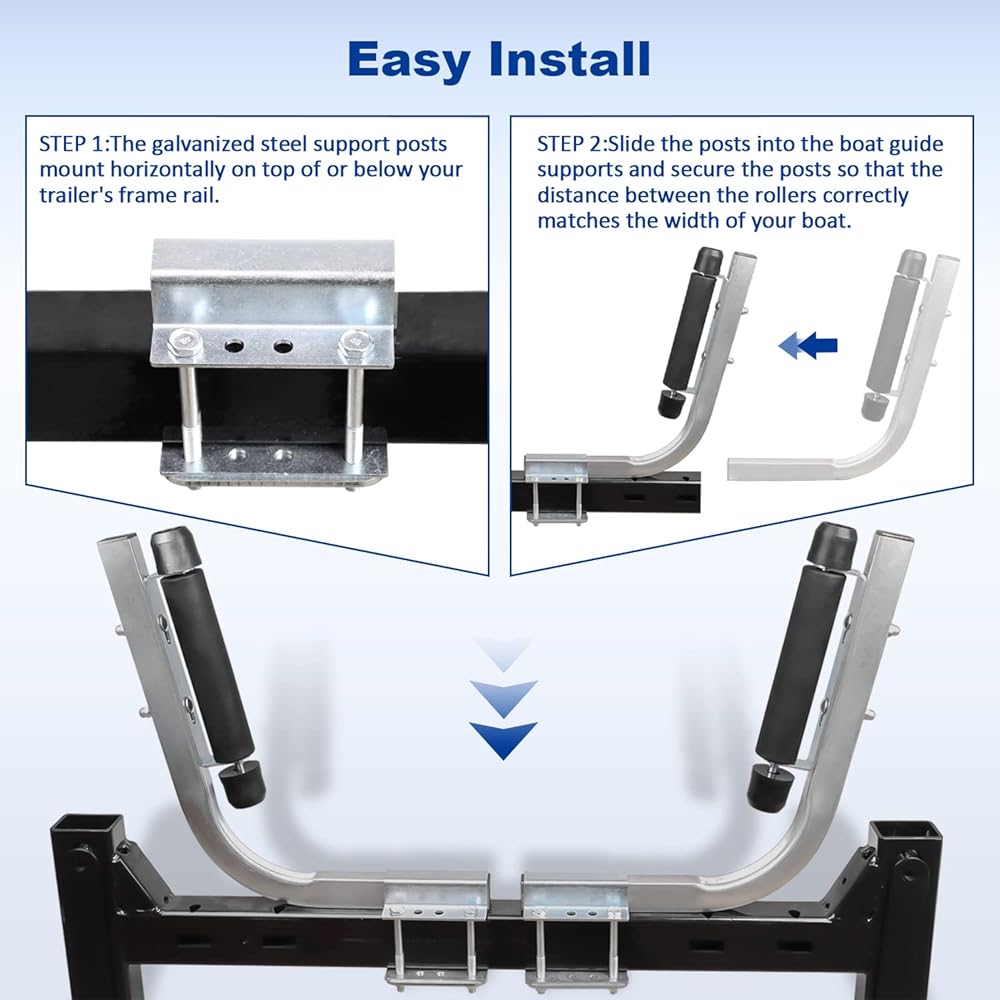 Easy Install

STEP 1:The galvanized steel support posts mount horizontally on top of or below your trailer's frame rail.

STEP 2:Slide the posts into the boat guide supports and secure the posts so that the distance between the rollers correctly matches the width of your boat.