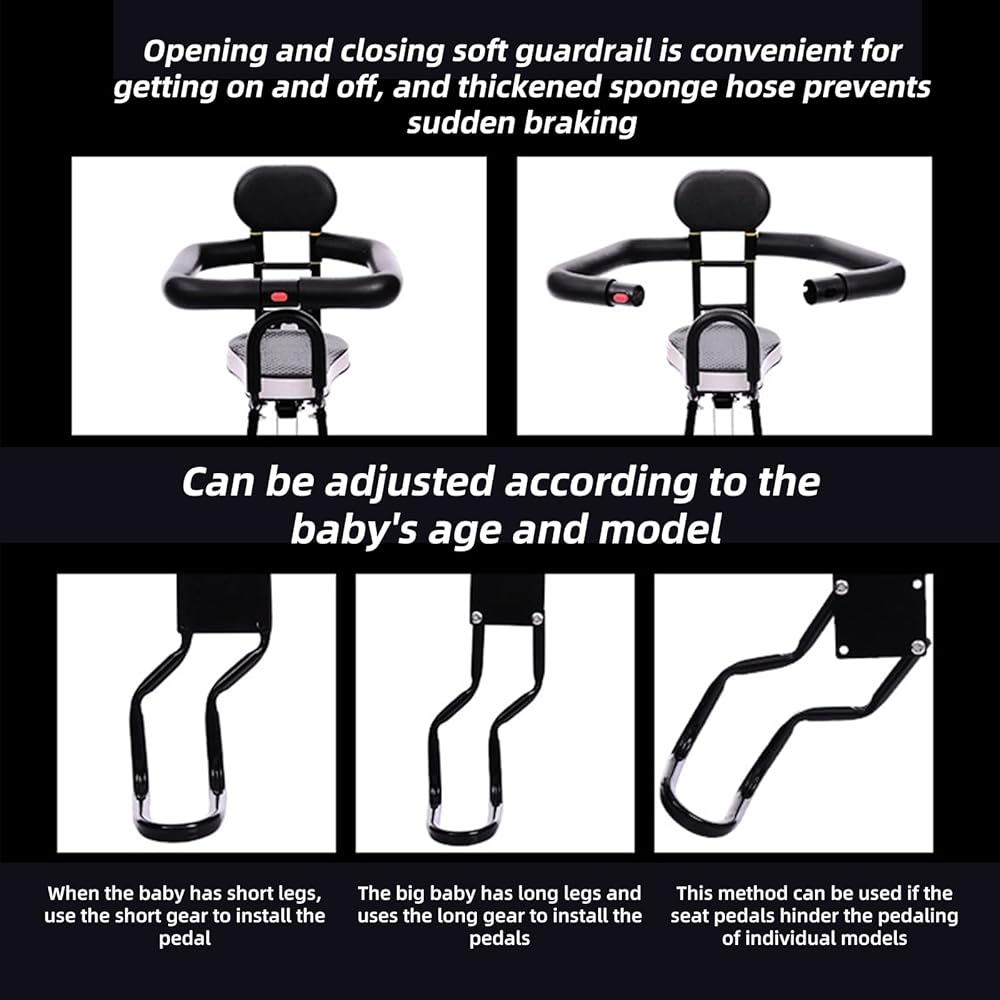 Opening and closing soft guardrail is convenient for getting on and off, and thickened sponge hose prevents sudden braking

Can be adjusted according to the baby's age and model

When the baby has short legs, use the short gear to install the pedal

The big baby has long legs and uses the long gear to install the pedals

This method can be used if the seat pedals hinder the pedaling of individual models