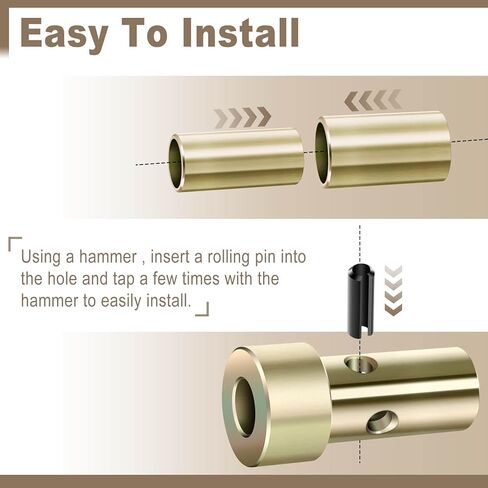 Easy To Install

Using a hammer , insert a rolling pin into the hole and tap a few times with the hammer to easily install.