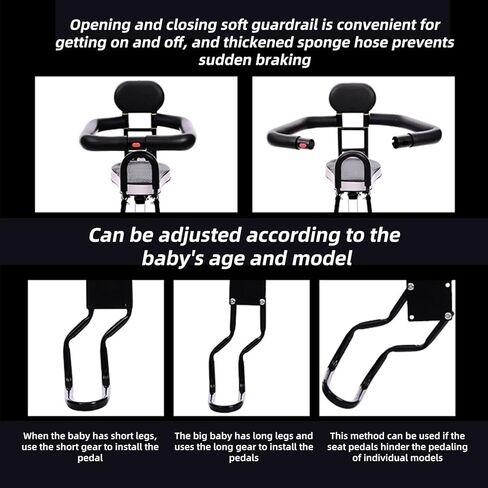 Opening and closing soft guardrail is convenient for getting on and off, and thickened sponge hose prevents sudden braking

Can be adjusted according to the baby's age and model

When the baby has short legs, use the short gear to install the pedal

The big baby has long legs and uses the long gear to install the pedals

This method can be used if the seat pedals hinder the pedaling of individual models