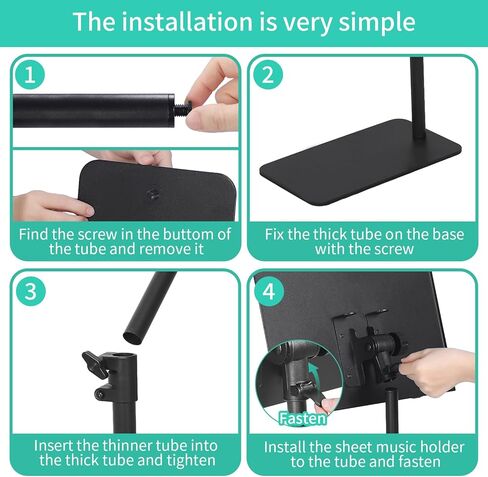 The installation is very simple

1

Find the screw in the buttom of the tube and remove it

2

Fix the thick tube on the base with the screw

3

Insert the thinner tube into the thick tube and tighten

4

Fasten

Install the sheet music holder to the tube and fasten