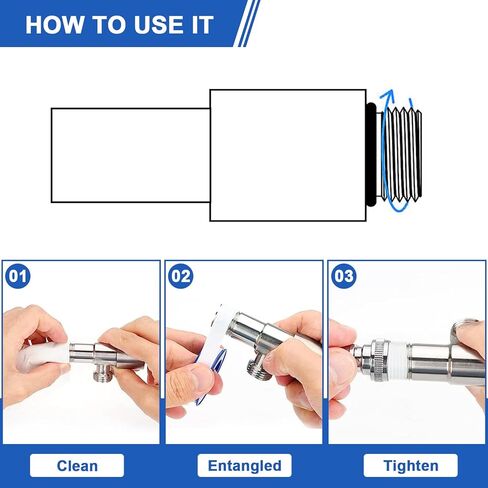 HOW TO USE IT

01

02

03

Clean

Entangled

Tighten