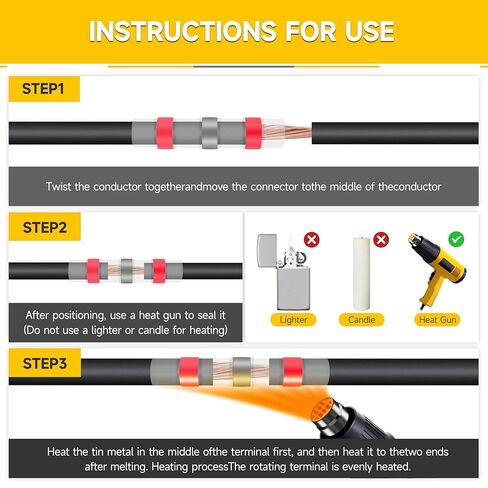 INSTRUCTIONS FOR USE

STEP1

Twist the conductor togetherandmove the connector tothe middle of theconductor

STEP2

After positioning, use a heat gun to seal it (Do not use a lighter or candle for heating)

Lighter

Candle

Heat Gun

STEP3

Heat the tin metal in the middle ofthe terminal first, and then heat it to thetwo ends after melting. Heating processThe rotating terminal is evenly heated.