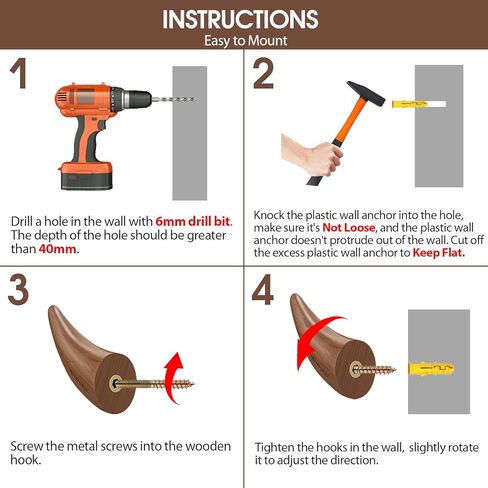 INSTRUCTIONS
Easy to Mount

1

Drill a hole in the wall with 6mm drill bit. The depth of the hole should be greater than 40mm.

2

Knock the plastic wall anchor into the hole, make sure it's Not Loose, and the plastic wall anchor doesn't protrude out of the wall. Cut off the excess plastic wall anchor to Keep Flat.

3

Screw the metal screws into the wooden hook.

4

Tighten the hooks in the wall, slightly rotate it to adjust the direction.