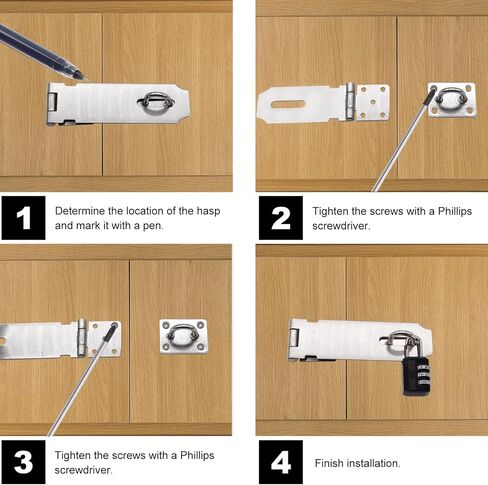 1

Determine the location of the hasp and mark it with a pen.

2

Tighten the screws with a Phillips screwdriver.

3

Tighten the screws with a Phillips screwdriver.

4

Finish installation.