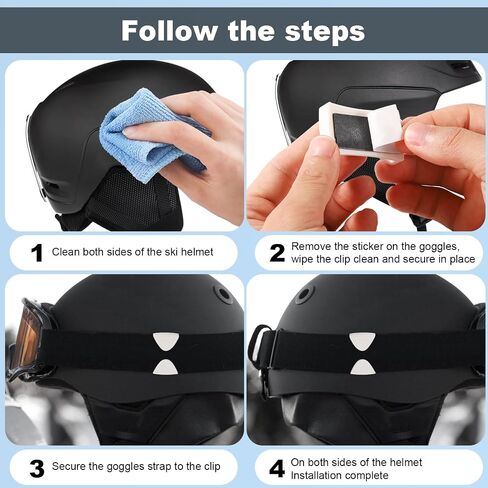 Follow the steps

1 Clean both sides of the ski helmet

2 Remove the sticker on the goggles, wipe the clip clean and secure in place

3 Secure the goggles strap to the clip

4 On both sides of the helmet Installation complete