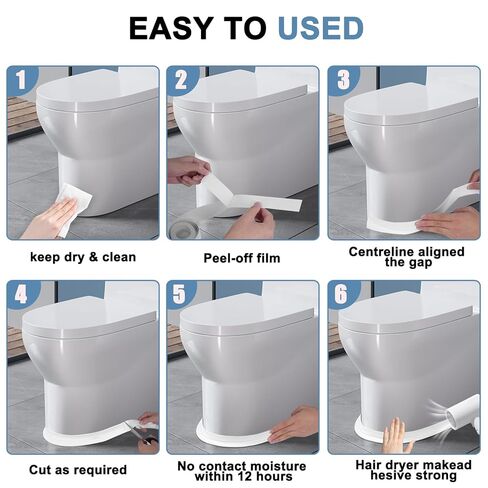 EASY TO USED

1
keep dry & clean

2
Peel-off film

3
Centreline aligned the gap

4
Cut as required

5
No contact moisture within 12 hours

6
Hair dryer makead hesive strong