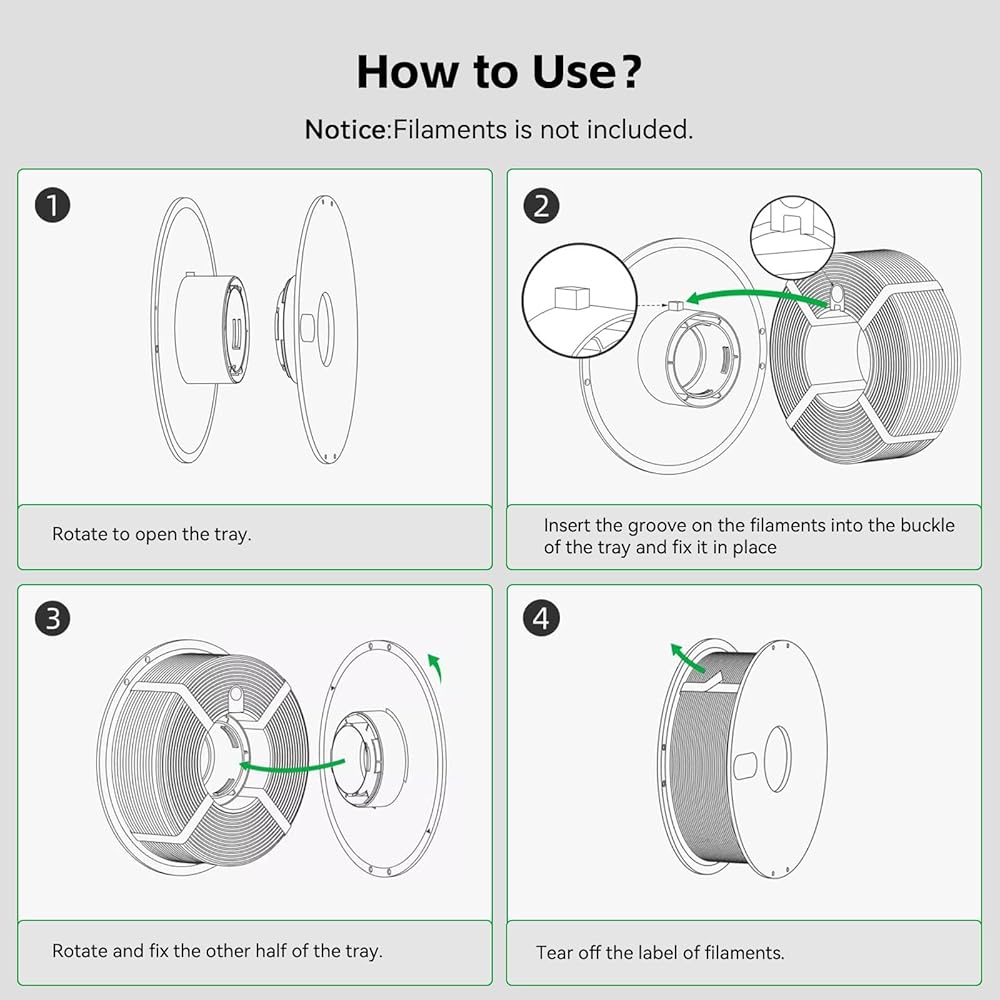 How to Use?

Notice:Filaments is not included.

1

Rotate to open the tray.

2

Insert the groove on the filaments into the buckle of the tray and fix it in place

3

Rotate and fix the other half of the tray.

4

Tear off the label of filaments.