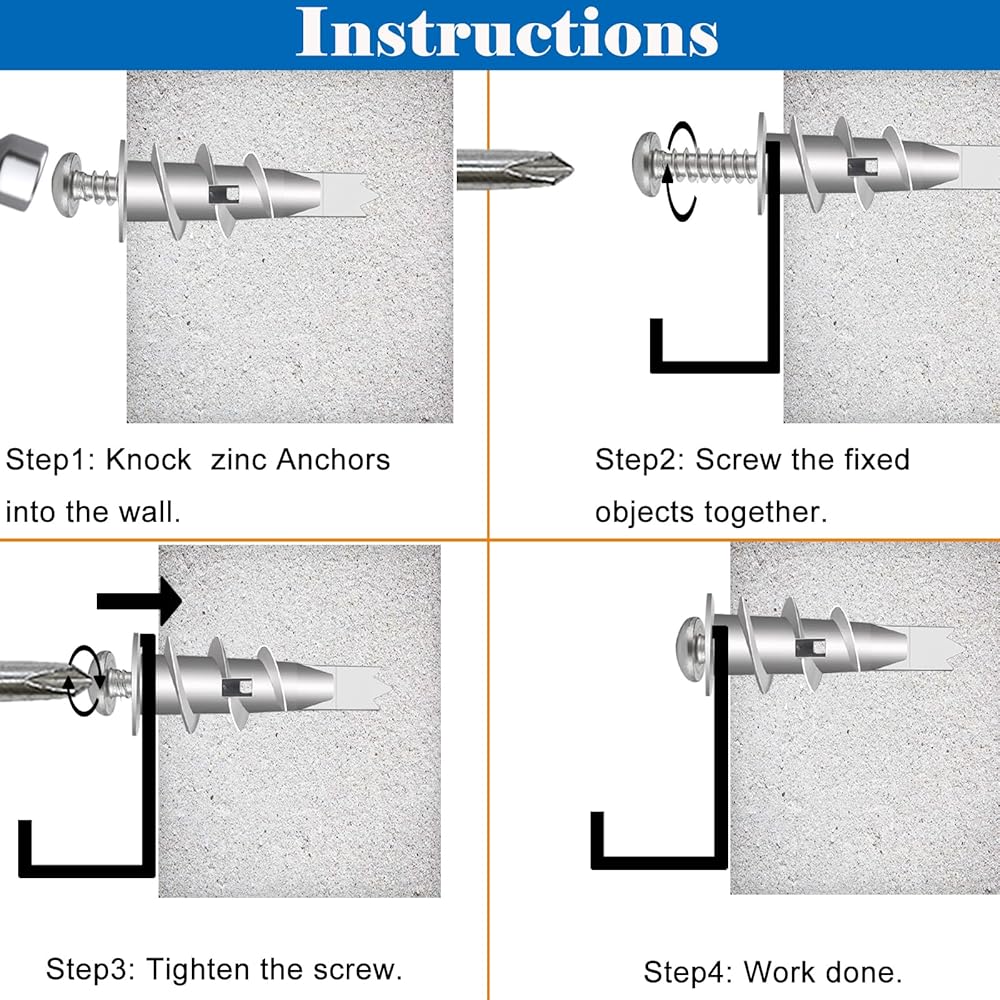 Instructions

Step1: Knock zinc Anchors into the wall.

Step2: Screw the fixed objects together.

Step3: Tighten the screw.

Step4: Work done.