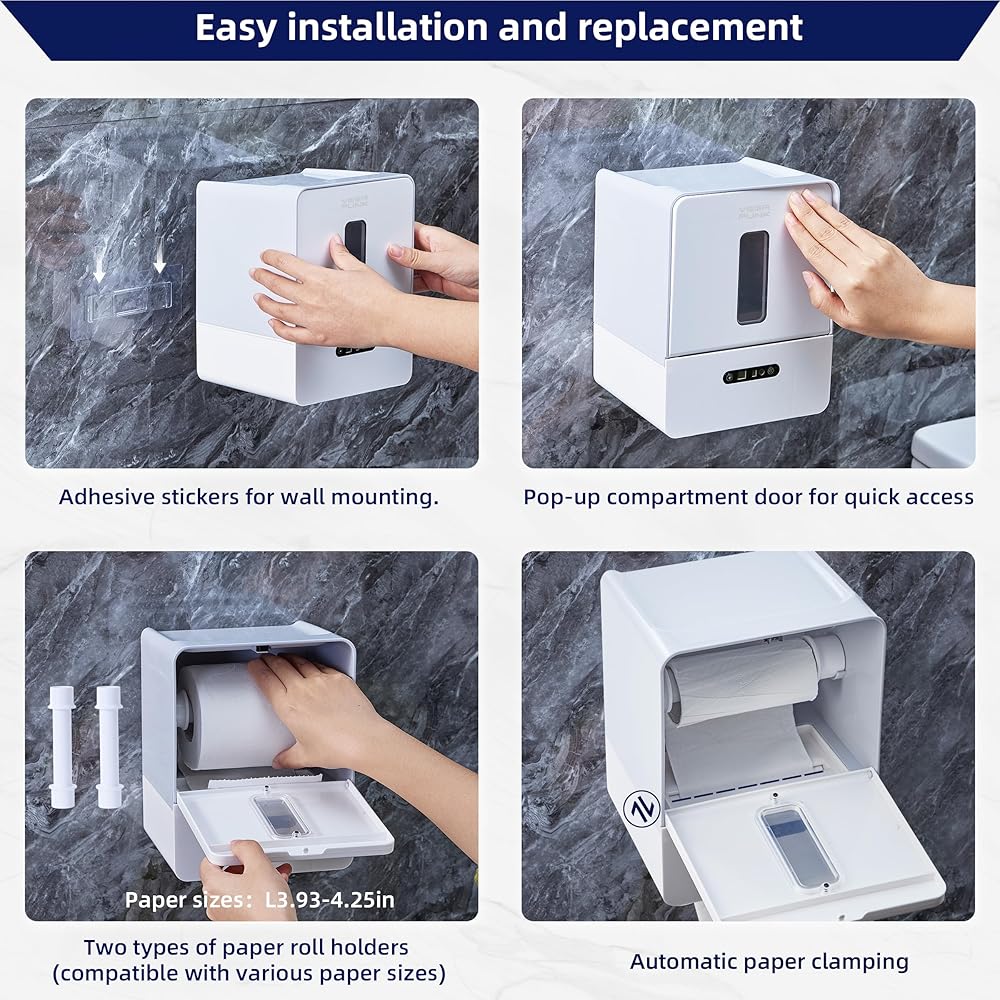 Easy installation and replacement

Adhesive stickers for wall mounting.

Pop-up compartment door for quick access

Paper sizes: L3.93-4.25in

Two types of paper roll holders (compatible with various paper sizes)

Automatic paper clamping