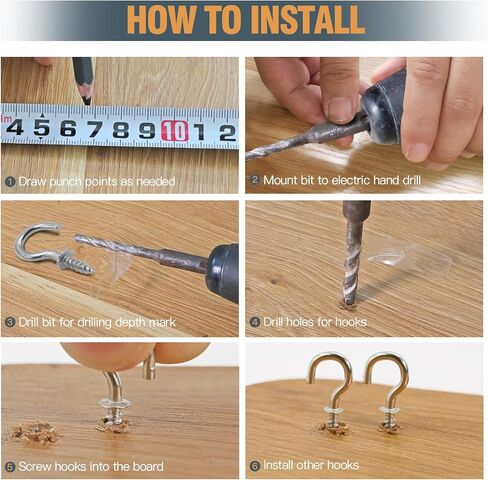 HOW TO INSTALL

3m 4 5 6 7 8 9 10 1 2

1 Draw punch points as needed

2 Mount bit to electric hand drill

3 Drill bit for drilling depth mark

4 Drill holes for hooks

5 Screw hooks into the board

6 Install other hooks