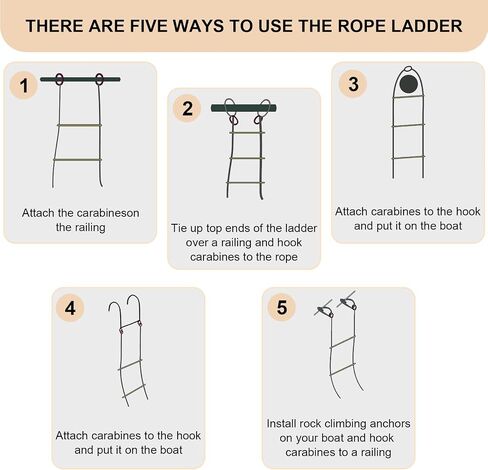 THERE ARE FIVE WAYS TO USE THE ROPE LADDER

1

Attach the carabineson the railing

2

Tie up top ends of the ladder over a railing and hook carabines to the rope

3

Attach carabines to the hook and put it on the boat

4

Attach carabines to the hook and put it on the boat

5

Install rock climbing anchors on your boat and hook carabines to a railing