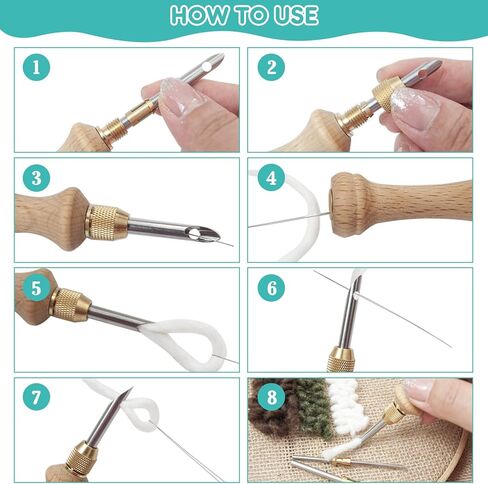 HOW TO USE

1

2

3

4

5

6

7

8