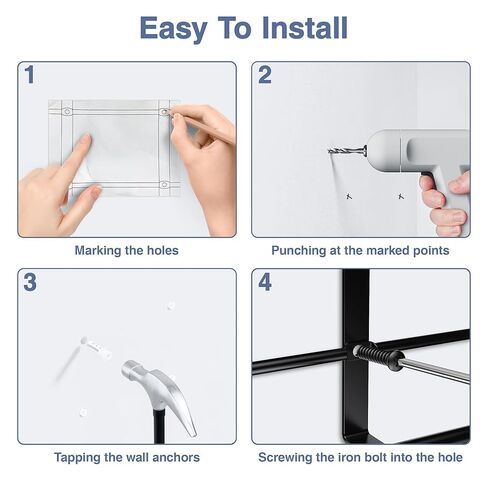 Easy To Install

1

Marking the holes

2

Punching at the marked points

3

Tapping the wall anchors

4

Screwing the iron bolt into the hole