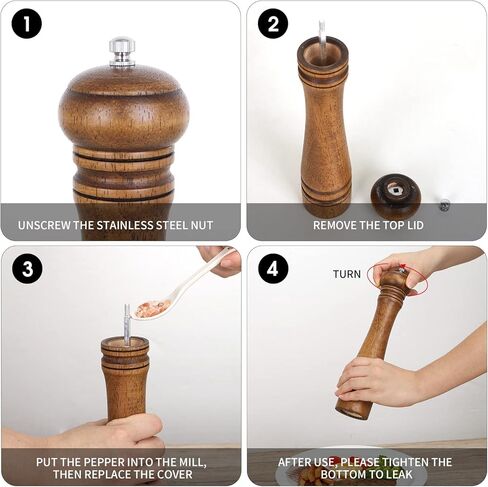 1

UNSCREW THE STAINLESS STEEL NUT

2

REMOVE THE TOP LID

3

PUT THE PEPPER INTO THE MILL, THEN REPLACE THE COVER

4

TURN

AFTER USE, PLEASE TIGHTEN THE BOTTOM TO LEAK