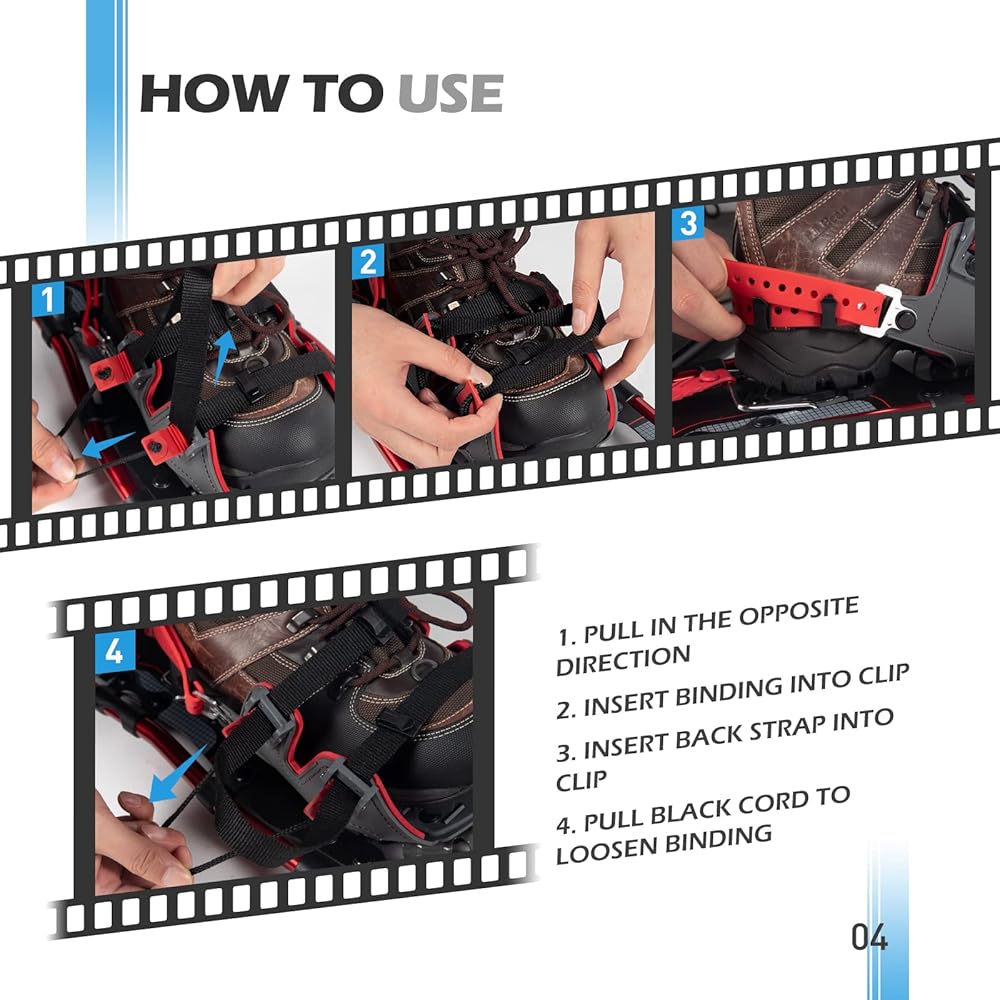 HOW TO USE

1

2

3

4

1. PULL IN THE OPPOSITE DIRECTION

2. INSERT BINDING INTO CLIP

3. INSERT BACK STRAP INTO CLIP

4. PULL BLACK CORD TO LOOSEN BINDING

04