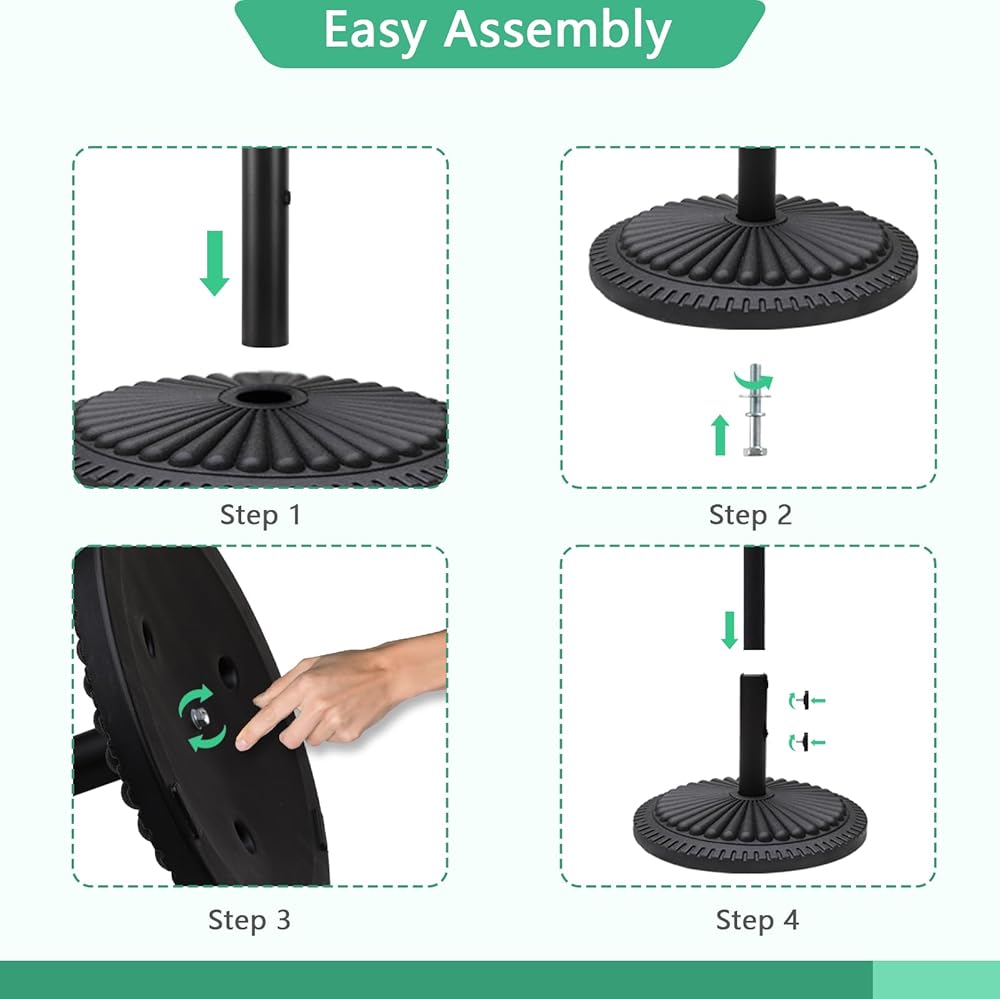 Easy Assembly

Step 1

Step 2

Step 3

Step 4