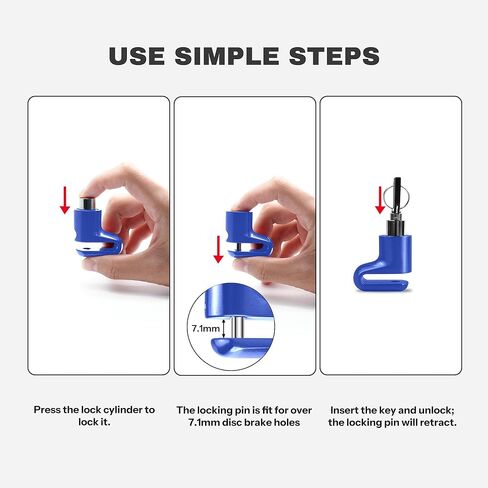 USE SIMPLE STEPS

7.1mm

Press the lock cylinder to lock it.

The locking pin is fit for over 7.1mm disc brake holes

Insert the key and unlock; the locking pin will retract.