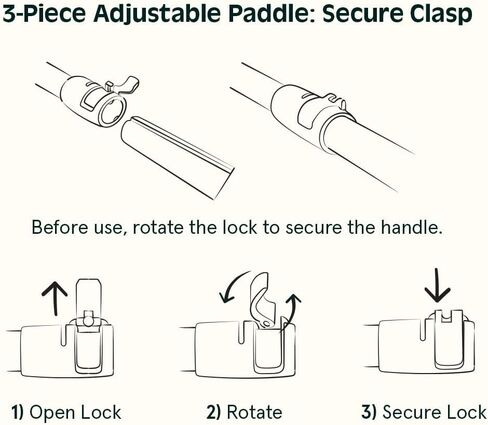 3-Piece Adjustable Paddle: Secure Clasp

Before use, rotate the lock to secure the handle.

1) Open Lock

2) Rotate

3) Secure Lock