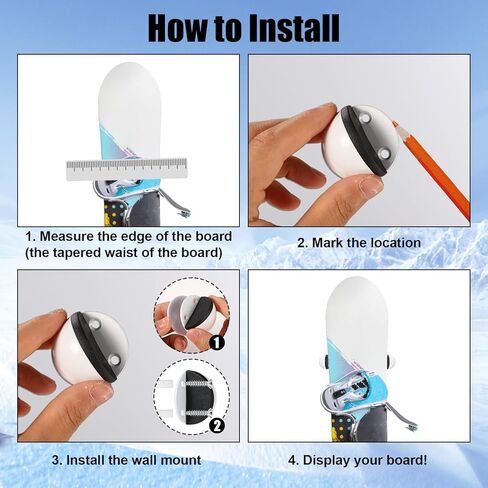 How to Install

1. Measure the edge of the board (the tapered waist of the board)

2. Mark the location

1

2

3. Install the wall mount

4. Display your board!