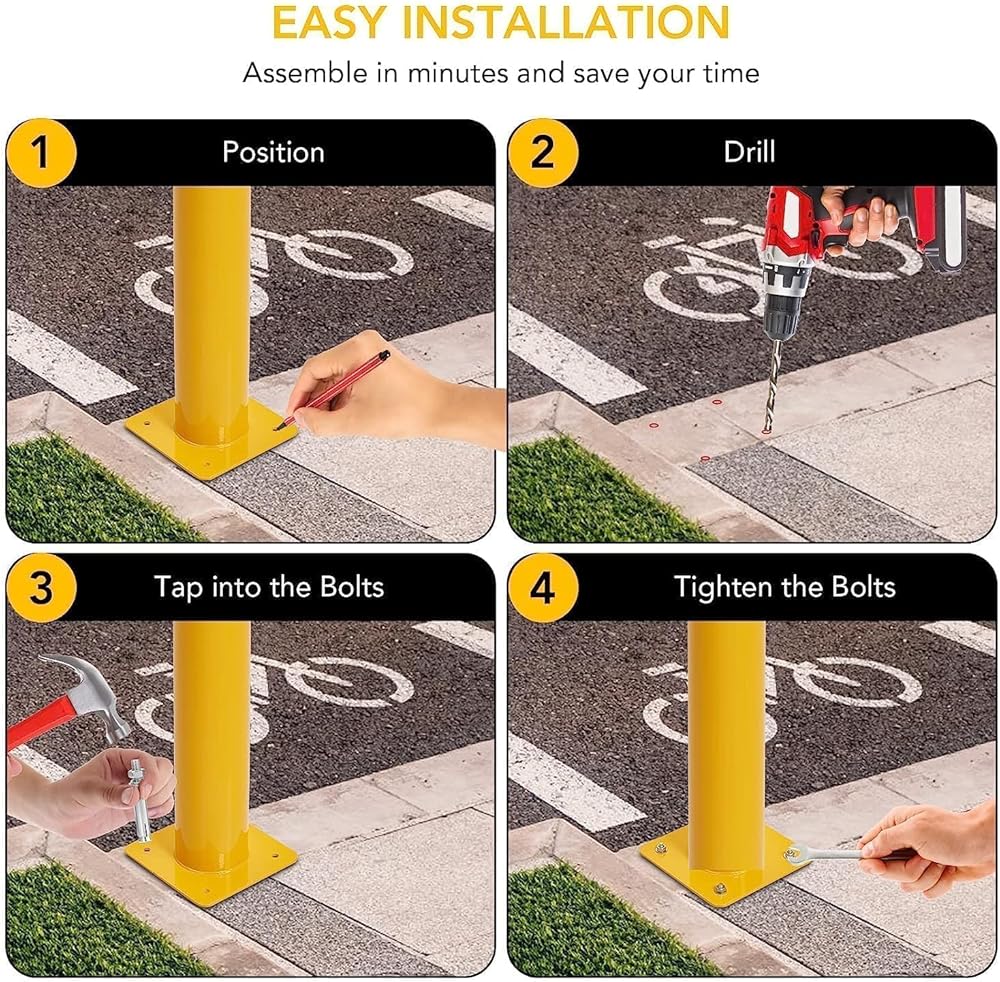 EASY INSTALLATION

Assemble in minutes and save your time

1 Position

2 Drill

3 Tap into the Bolts

4 Tighten the Bolts