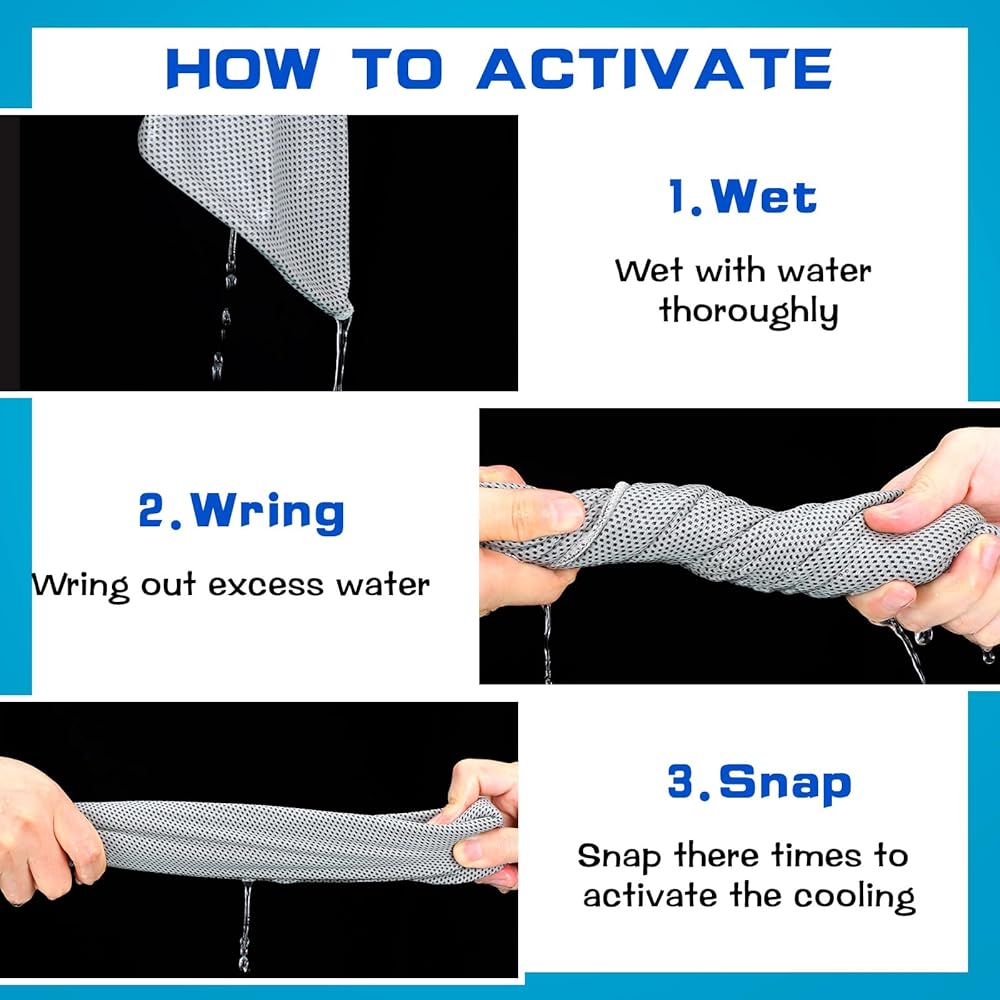 HOW TO ACTIVATE

1.Wet

Wet with water thoroughly

2.Wring

Wring out excess water

3.Snap

Snap there times to activate the cooling