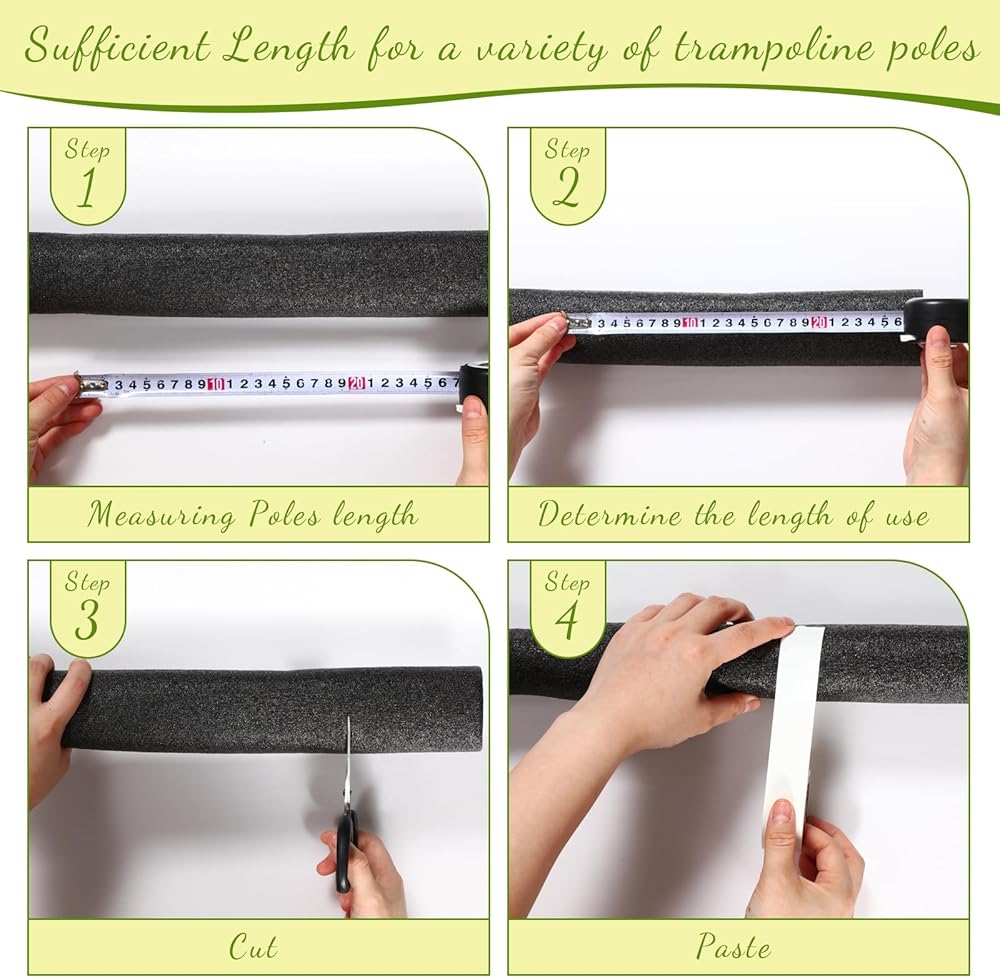 Sufficient Length for a variety of trampoline poles

Step
1

3 4 5 6 7 8 9 10 1 2 3 4 5 6 7 8 9 20 1 2 3 4 5 6 7

Measuring Poles length

Step
2

3 4 5 6 7 8 9 10 1 2 3 4 5 6 7 8 9 20 1 2 3 4 5 6

Determine the length of use

Step
3

Cut

Step
4

Paste