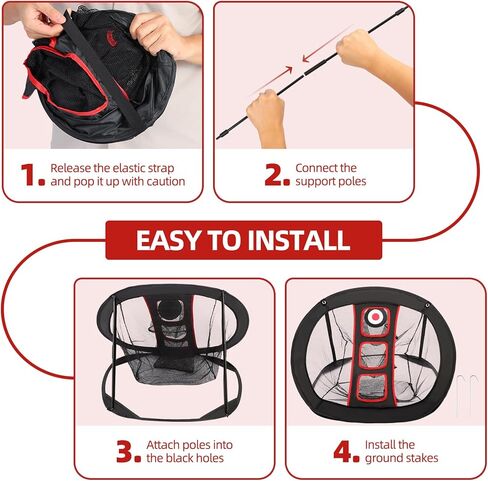 1. Release the elastic strap and pop it up with caution

2. Connect the support poles

EASY TO INSTALL

3. Attach poles into the black holes

4. Install the ground stakes