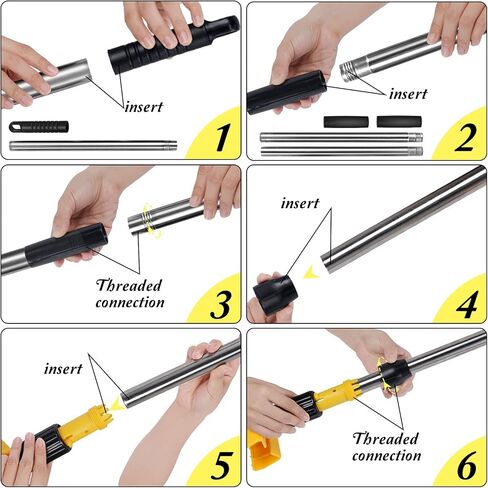 insert

1

insert

2

Threaded connection

3

insert

4

insert

5

Threaded connection

6