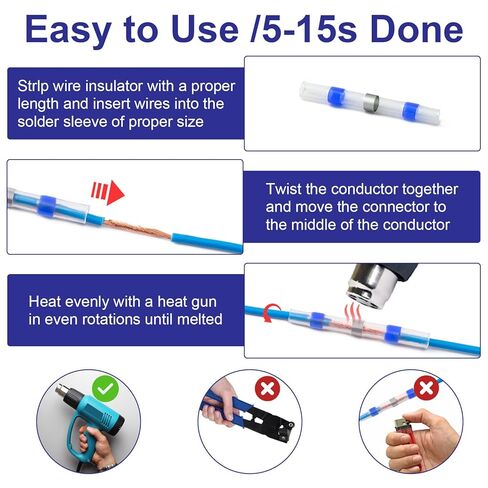 Easy to Use /5-15s Done

Strlp wire insulator with a proper length and insert wires into the solder sleeve of proper size

Twist the conductor together and move the connector to the middle of the conductor

Heat evenly with a heat gun in even rotations until melted