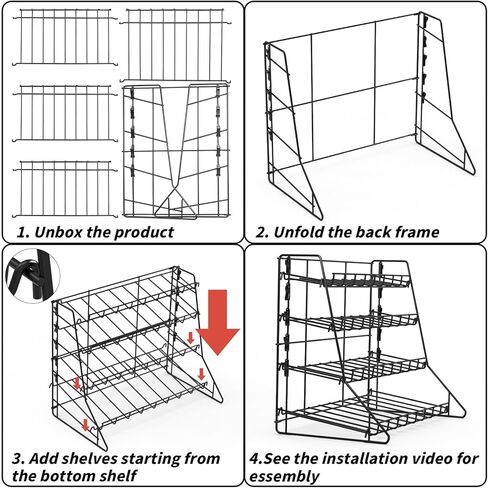 1. Unbox the product

2. Unfold the back frame

3. Add shelves starting from the bottom shelf

4.See the installation video for essembly