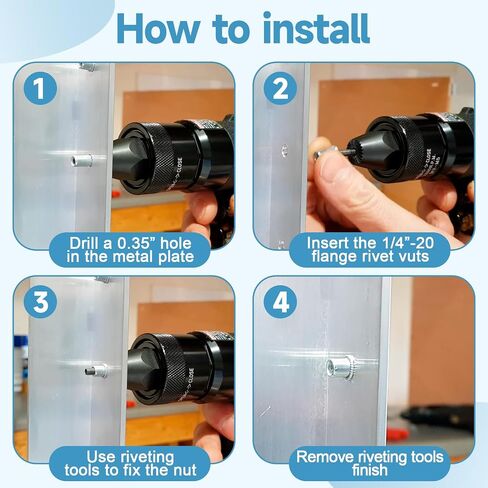 How to install

1

Drill a 0.35" hole in the metal plate

2

Insert the 1/4"-20 flange rivet vuts

3

Use riveting tools to fix the nut

4

Remove riveting tools finish