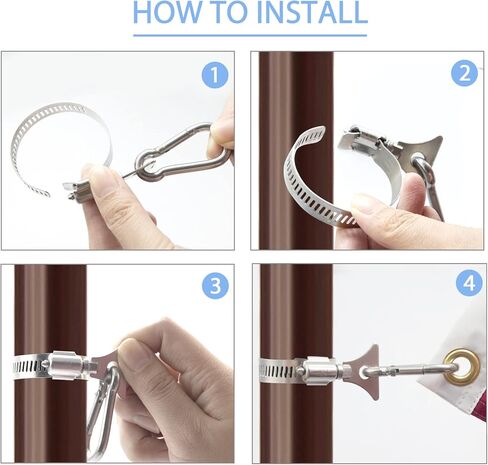 HOW TO INSTALL

1

2

3

4