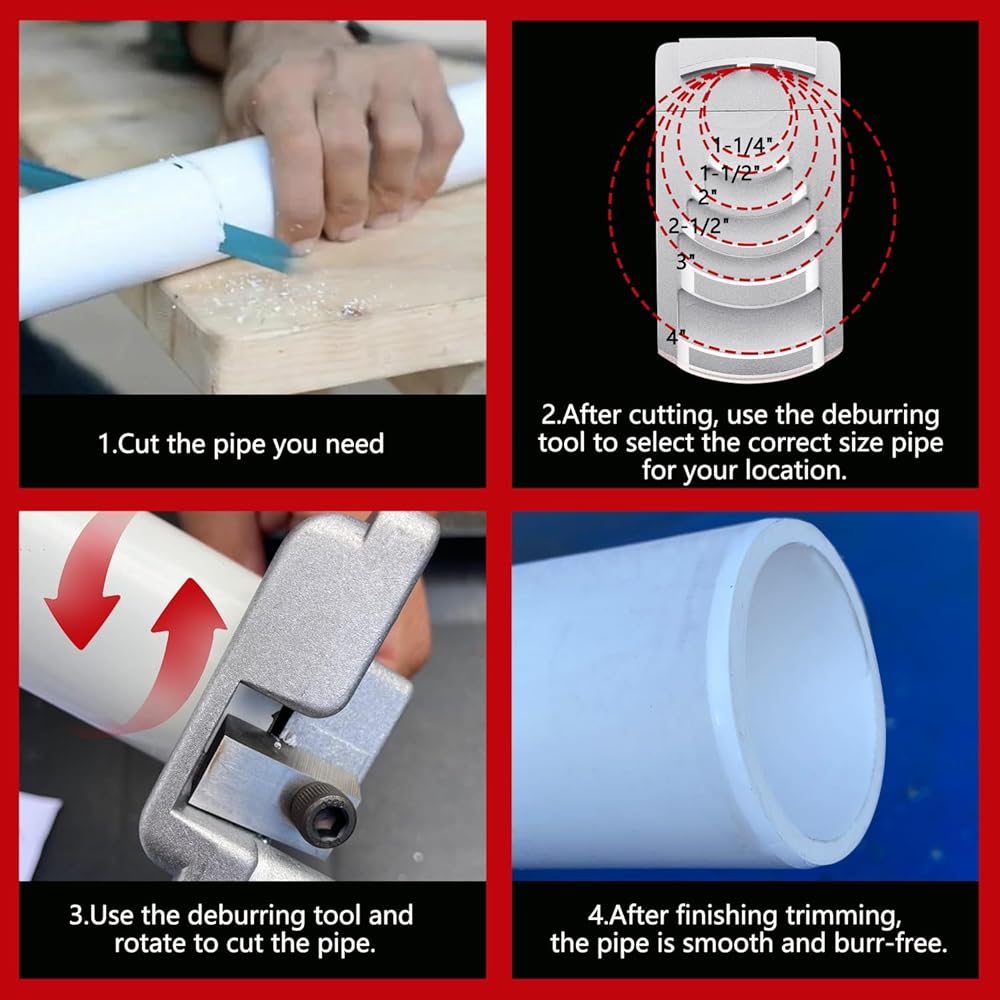 1.Cut the pipe you need

1-1/4"
1-1/2"
2"
2-1/2"
3"
4"

2.After cutting, use the deburring tool to select the correct size pipe for your location.

3.Use the deburring tool and rotate to cut the pipe.

4.After finishing trimming, the pipe is smooth and burr-free.