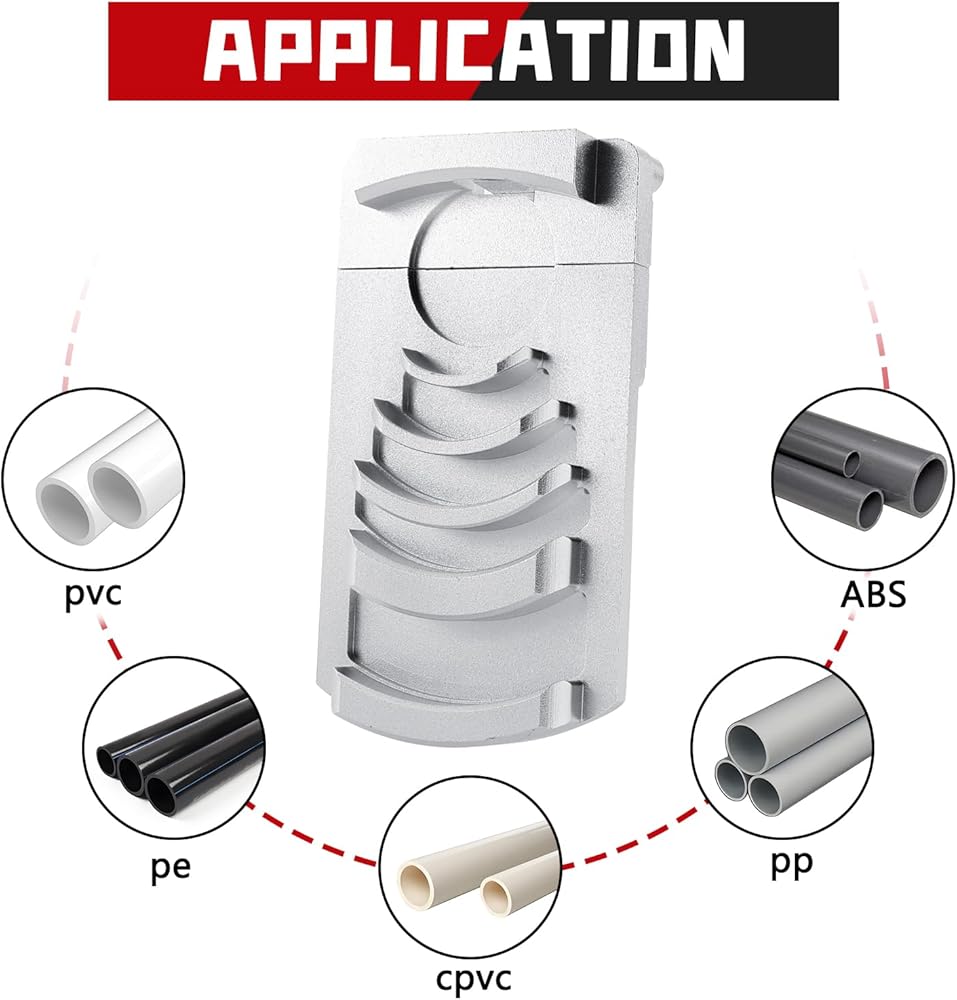 APPLICATION

pvc

ABS

pe

pp

cpvc