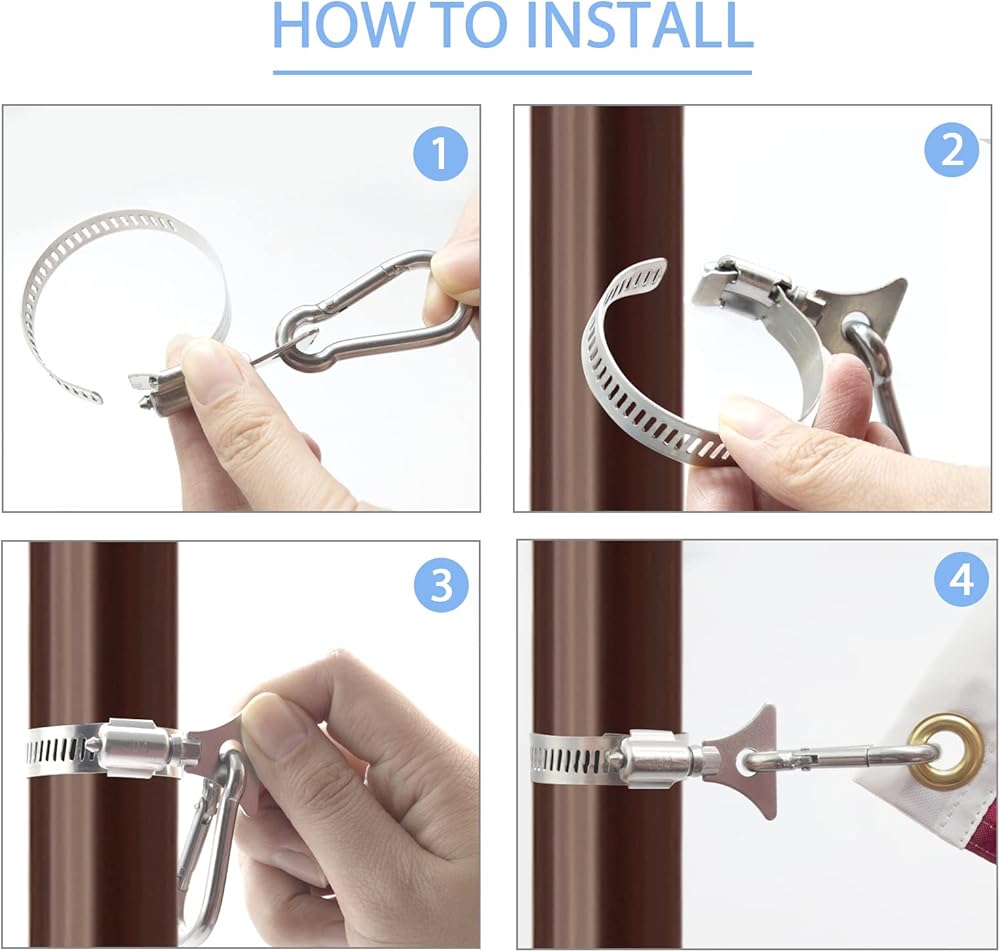 HOW TO INSTALL

1

2

3

4