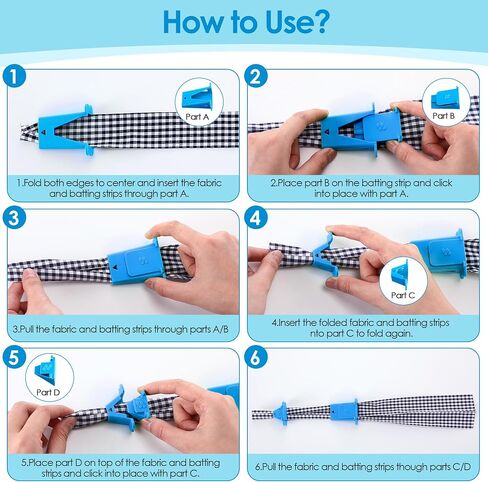 How to Use?

1

Part A

1.Fold both edges to center and insert the fabric and batting strips through part A.

2

Part B

2.Place part B on the batting strip and click into place with part A.

3

3.Pull the fabric and batting strips through parts A/B

4

Part C

4.Insert the folded fabric and batting strips nto part C to fold again.

5

Part D

5.Place part D on top of the fabric and batting strips and click into place with part C.

6

6.Pull the fabric and batting strips though parts C/D