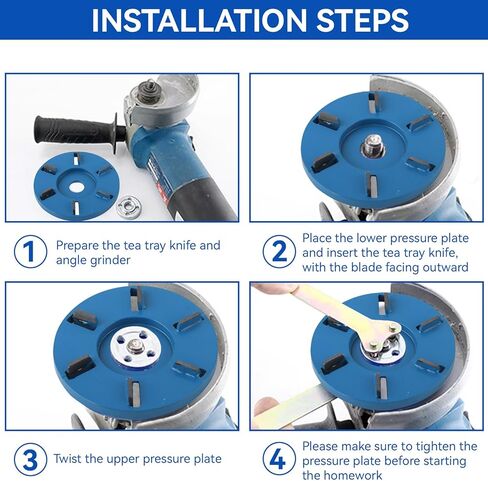 INSTALLATION STEPS

1 Prepare the tea tray knife and angle grinder

2 Place the lower pressure plate and insert the tea tray knife, with the blade facing outward

3 Twist the upper pressure plate

4 Please make sure to tighten the pressure plate before starting the homework