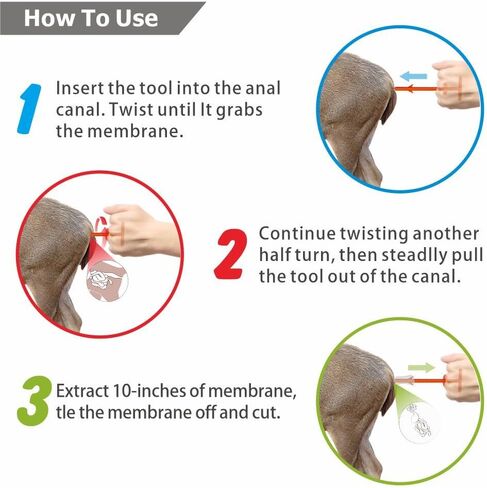 How To Use

1 Insert the tool into the anal canal. Twist until It grabs the membrane.

2 Continue twisting another half turn, then steadlly pull the tool out of the canal.

3 Extract 10-inches of membrane, tle the membrane off and cut.