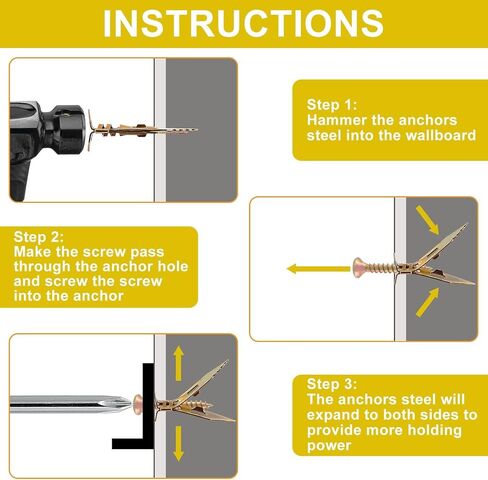 INSTRUCTIONS

Step 1:
Hammer the anchors steel into the wallboard

Step 2:
Make the screw pass through the anchor hole and screw the screw into the anchor

Step 3:
The anchors steel will expand to both sides to provide more holding power