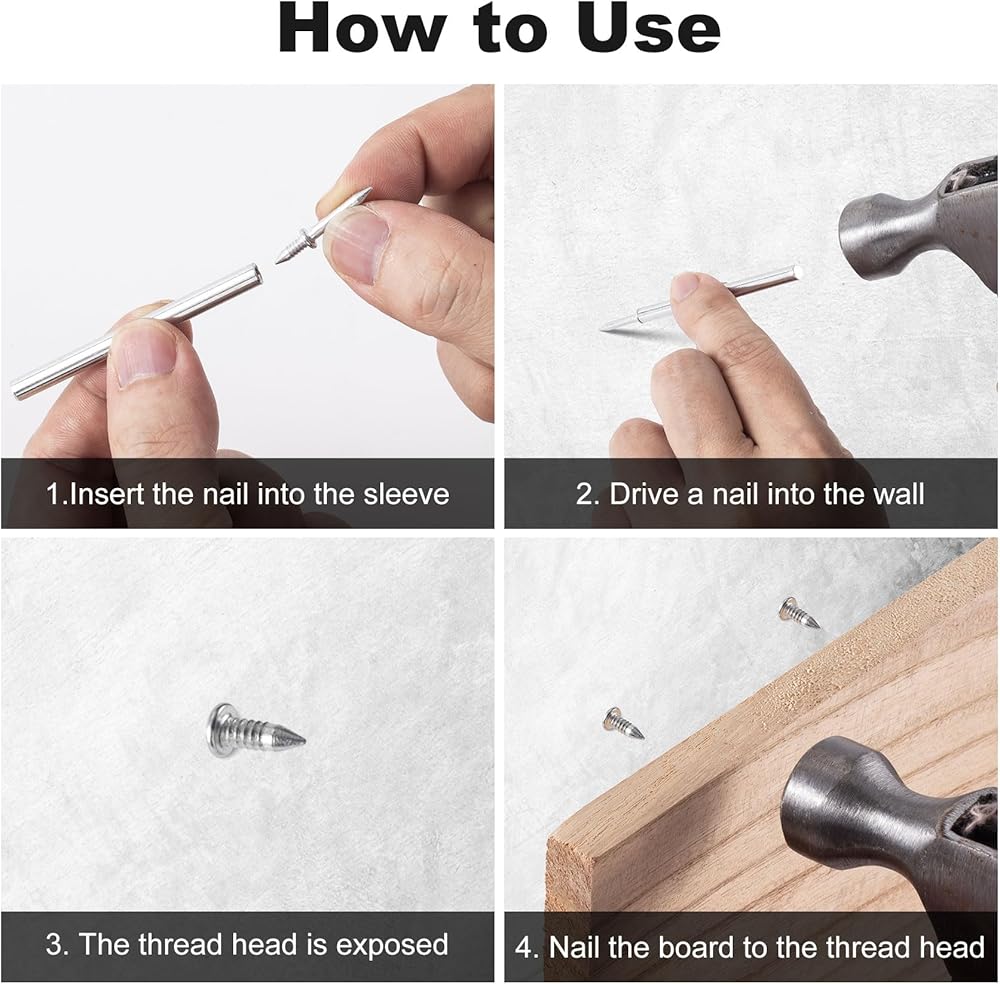 How to Use

1.Insert the nail into the sleeve

2. Drive a nail into the wall

3. The thread head is exposed

4. Nail the board to the thread head