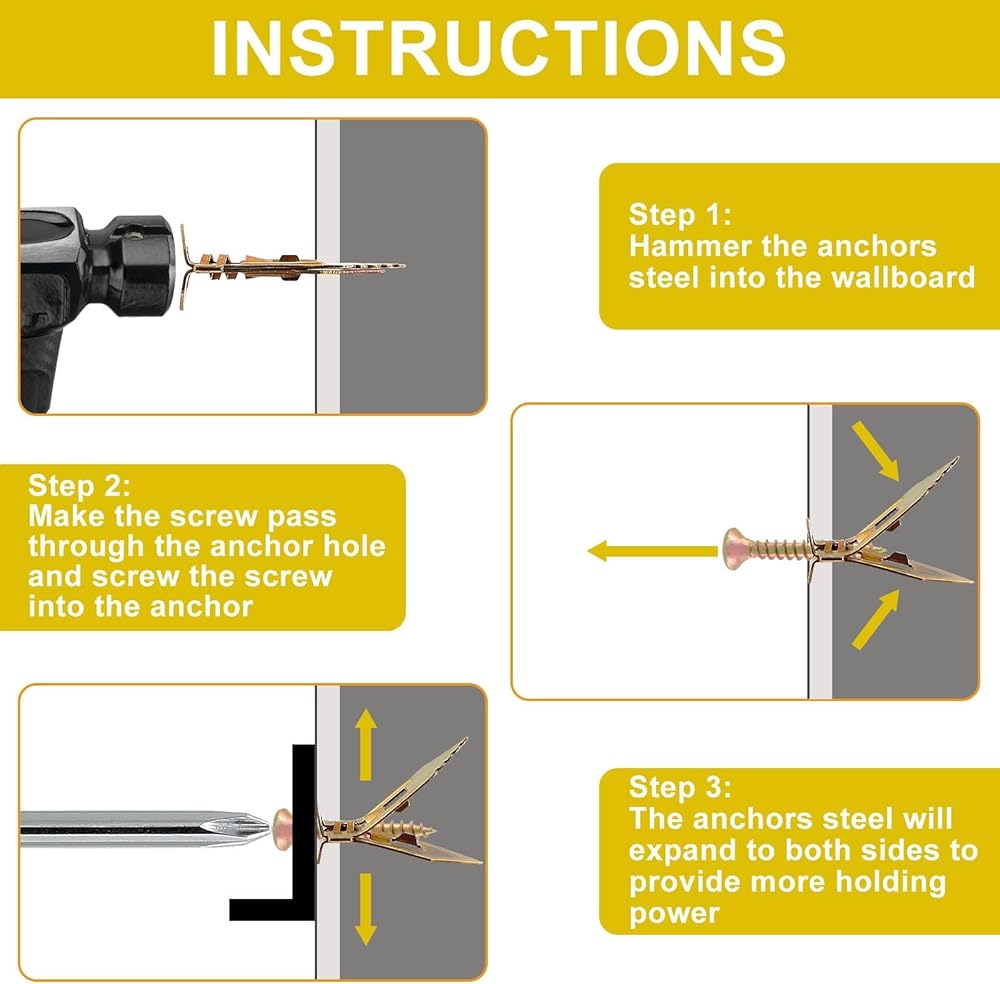 INSTRUCTIONS

Step 1:
Hammer the anchors steel into the wallboard

Step 2:
Make the screw pass through the anchor hole and screw the screw into the anchor

Step 3:
The anchors steel will expand to both sides to provide more holding power