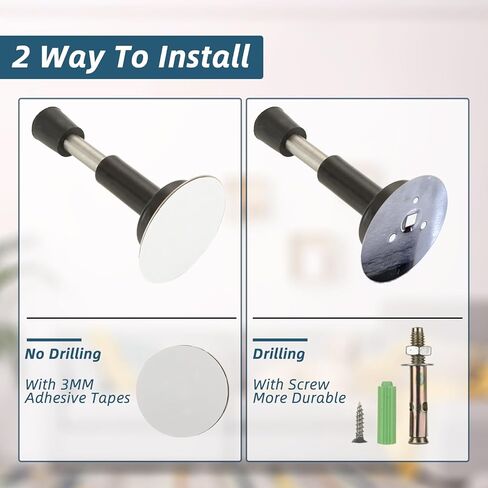 2 Way To Install

No Drilling

With 3MM Adhesive Tapes

Drilling

With Screw More Durable